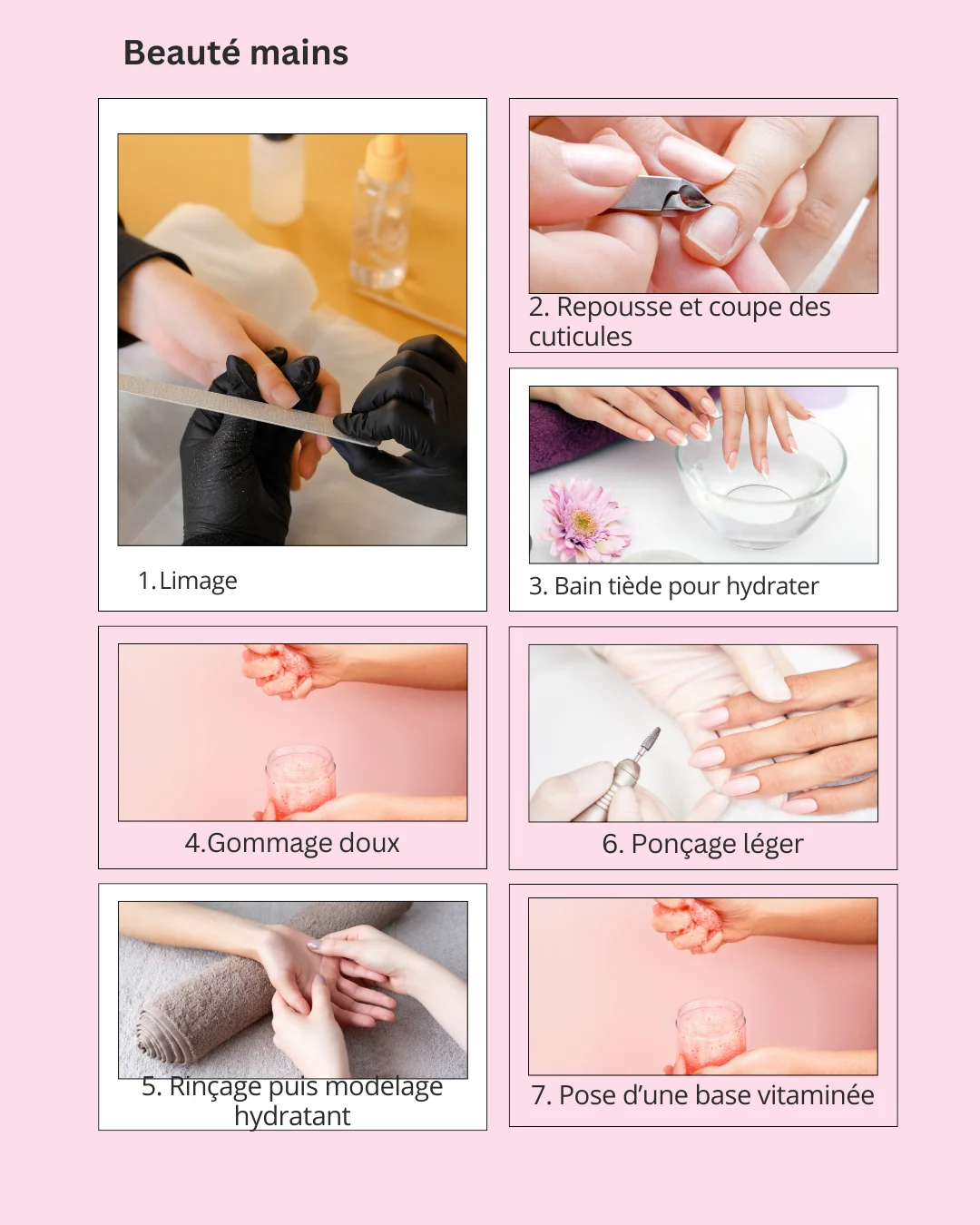 Beauté mains

1. Limage

2. Repousse et coupe des cuticules

3. Bain tiède pour hydrater

4.Gommage doux

6. Ponçage léger

5. Rinçage puis modelage hydratant

7. Pose d'une base vitaminée